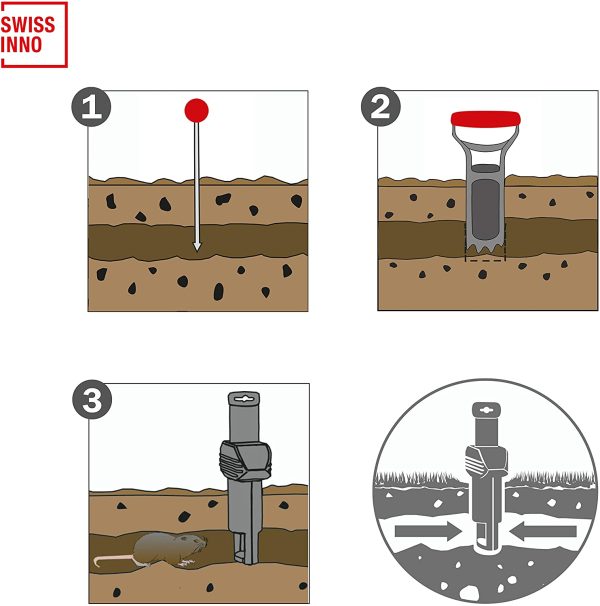 SWISS
INNO

1

2

3